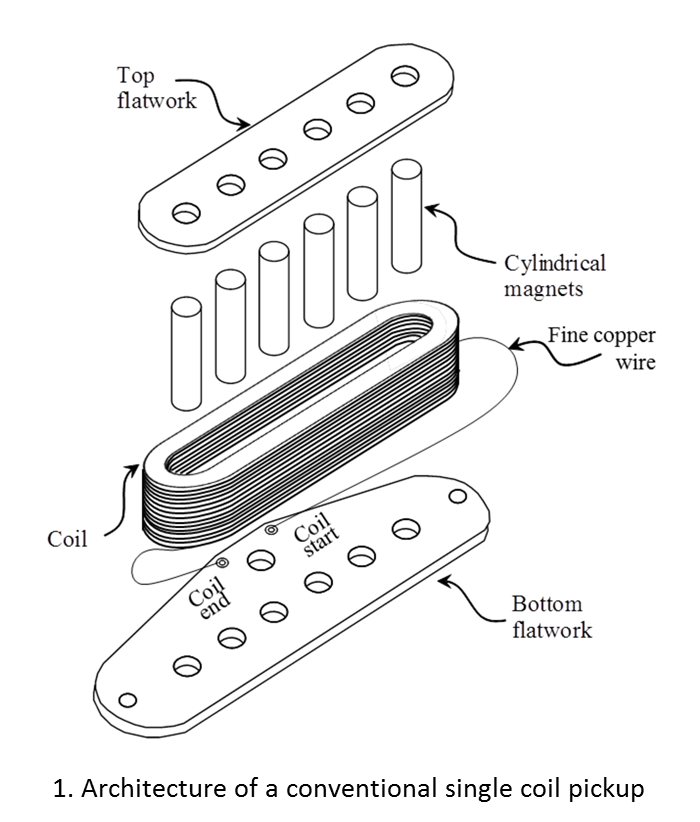 Top flatwork

Cylindrical magnets

Fine copper wire

Coil

Coil start

Coil end

Bottom flatwork

1. Architecture of a conventional single coil pickup